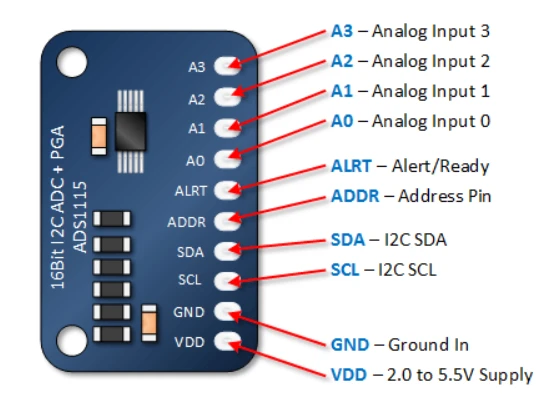 16Bit I2C ADC + PGA
ADS1115

A3
A2
A1
A0
ALRT
ADDR
SDA
SCL
GND
VDD

A3 – Analog Input 3
A2 – Analog Input 2
A1 – Analog Input 1
A0 – Analog Input 0
ALRT – Alert/Ready
ADDR – Address Pin
SDA – I2C SDA
SCL – I2C SCL
GND – Ground In
VDD – 2.0 to 5.5V Supply